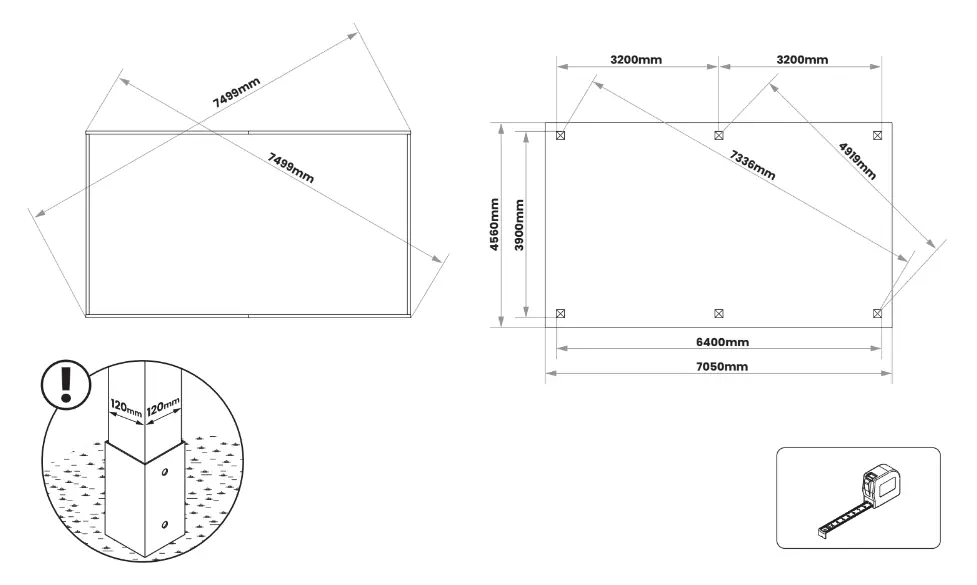 7499mm
7499mm

3200mm
3200mm
7336mm
4919mm
4560mm
3900mm
6400mm
7050mm

!
120mm
120mm