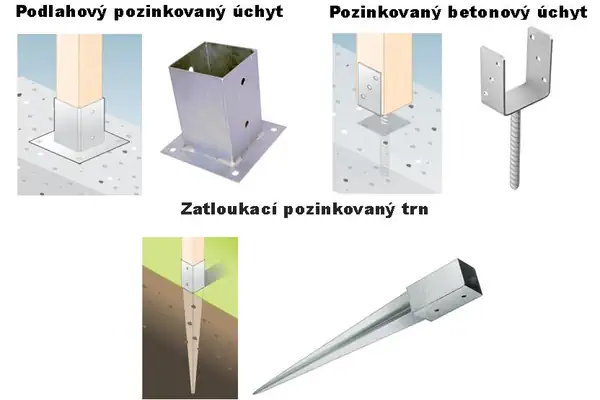 Podlahový pozinkovaný úchyt

Pozinkovaný betonový úchyt

Zatloukací pozinkovaný trn